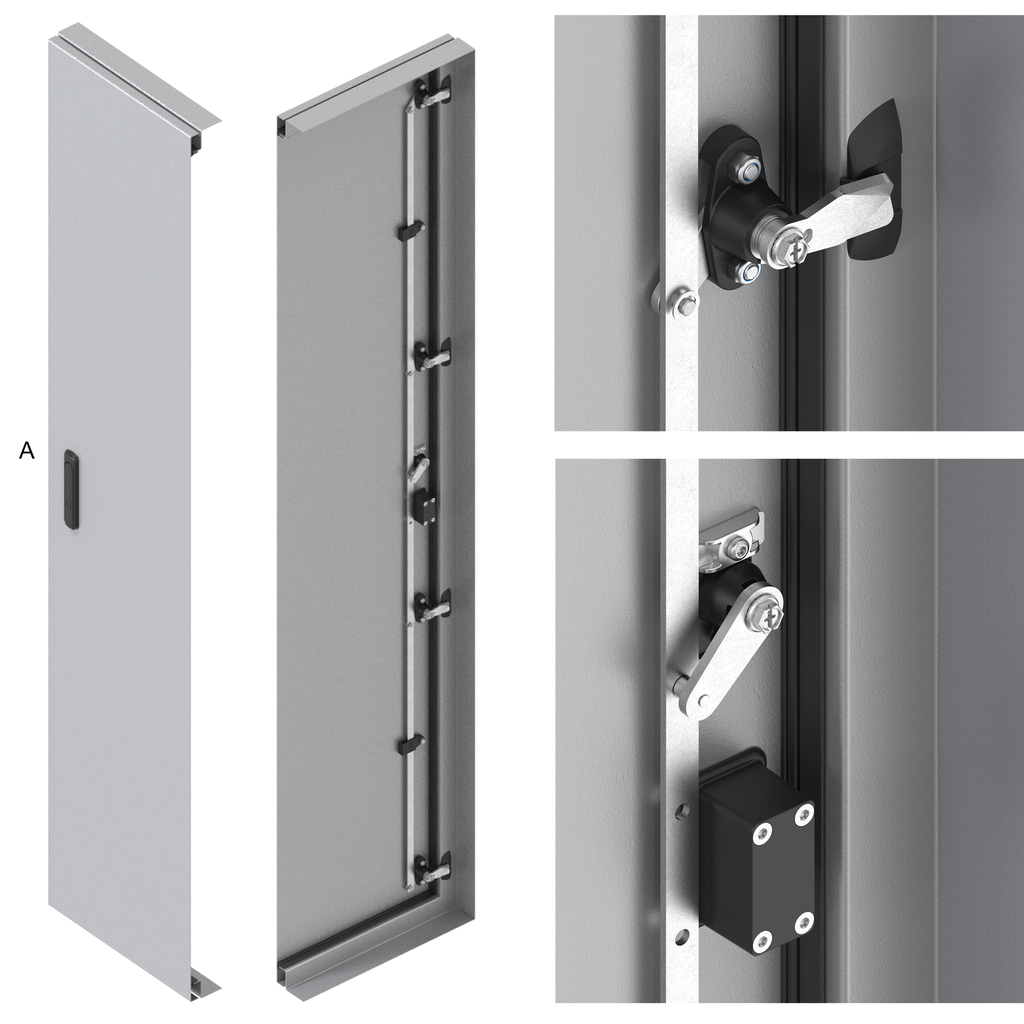 A