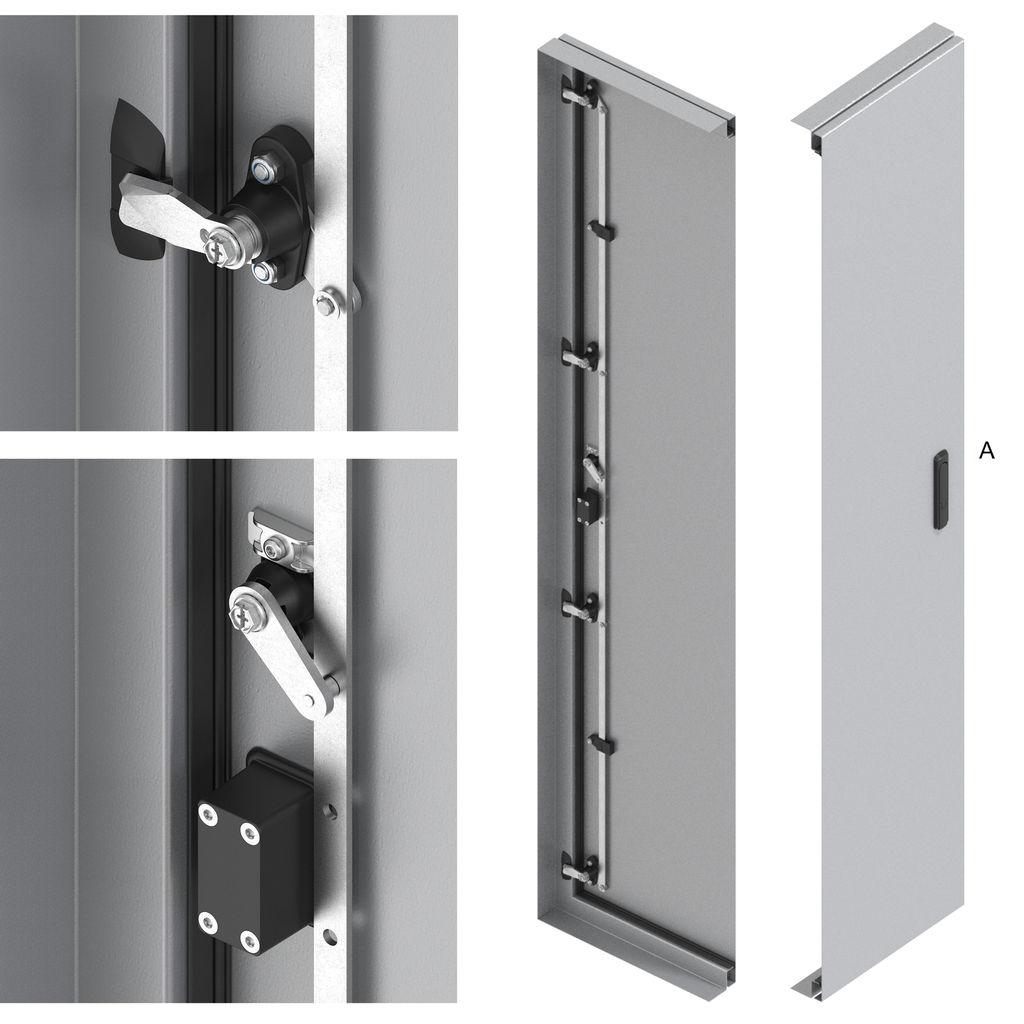 A