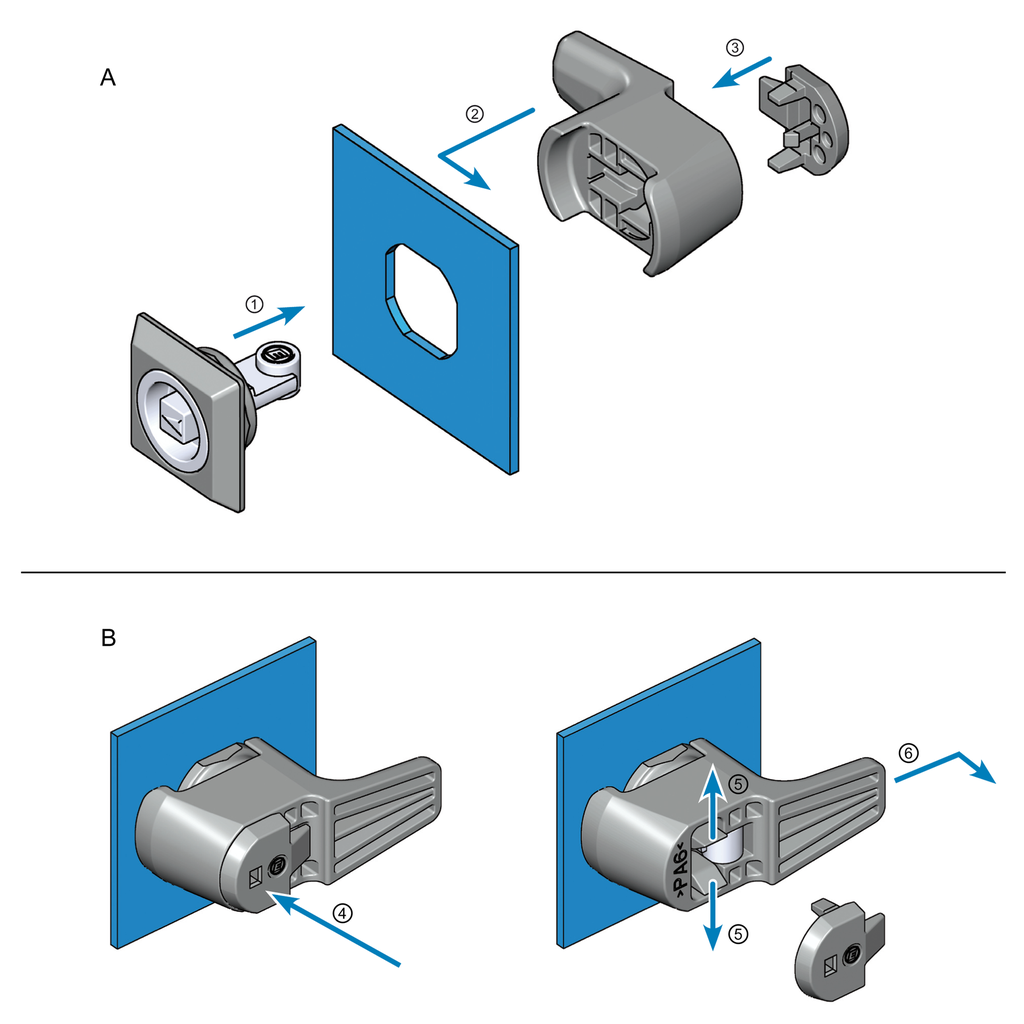 A

①

②

③

B

④

⑤

⑤

⑥

>PA6<