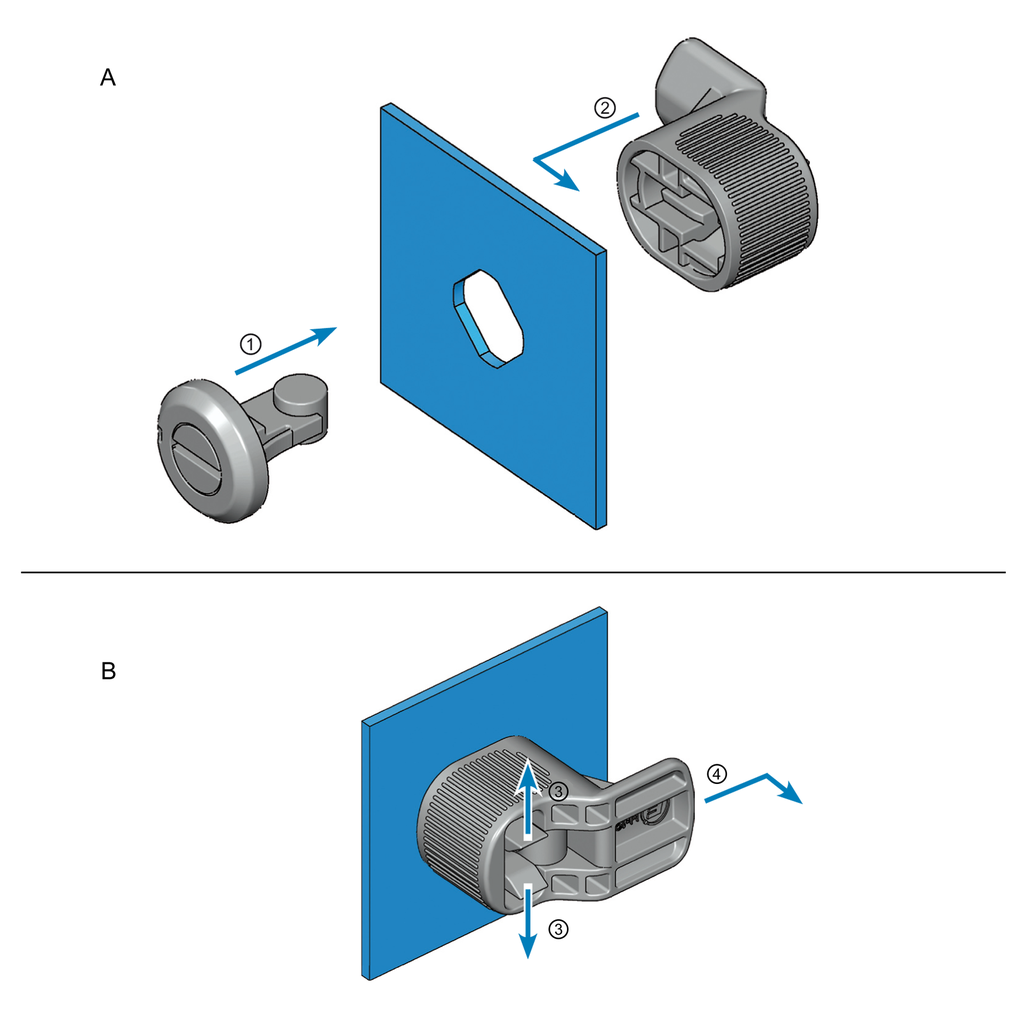 A

②

①

B

③

④

③