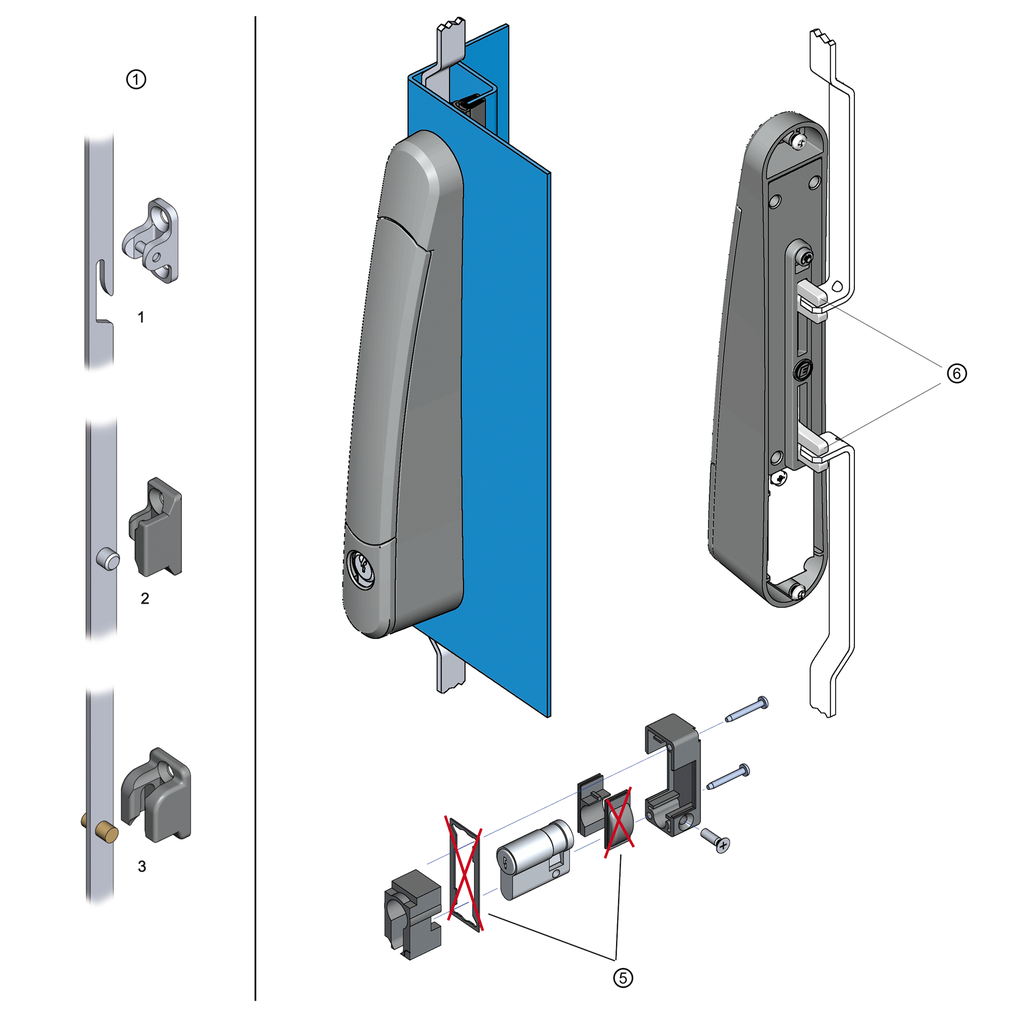 ①

1

2

3

⑥

⑤